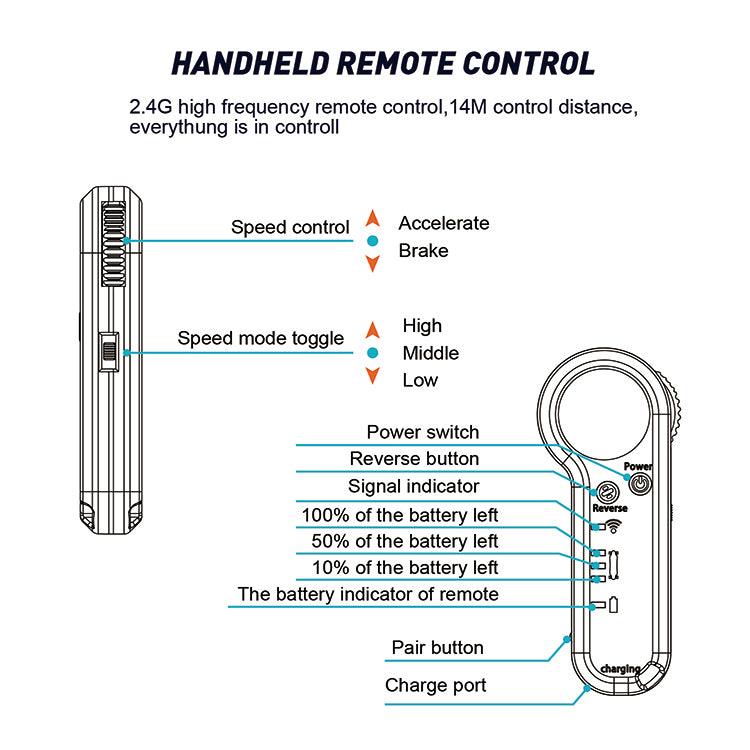 HANDHELD REMOTE CONTROL

2.4G high frequency remote control,14M control distance, everythung is in controll

Speed control

Accelerate

Brake

Speed mode toggle

High

Middle

Low

Power switch

Reverse button

Signal indicator

100% of the battery left

50% of the battery left

10% of the battery left

The battery indicator of remote

Pair button

Charge port

Power

Reverse

charging